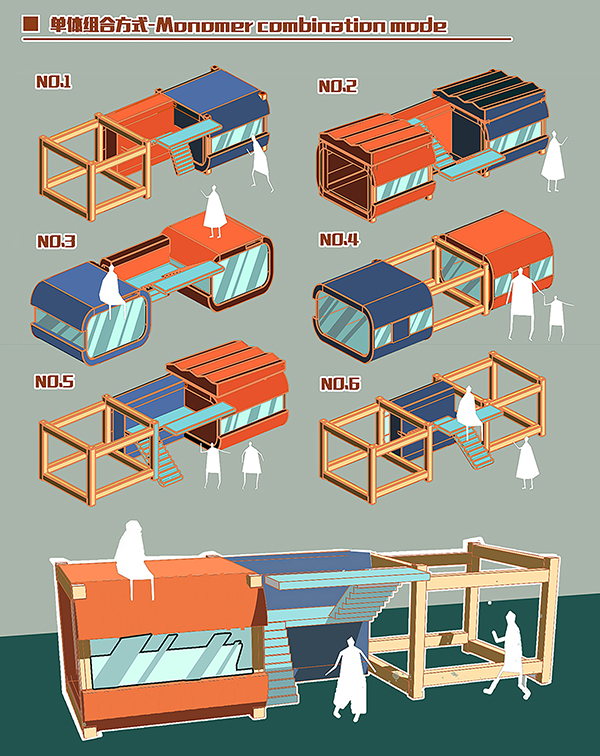 单体组合方式-Monomer combination mode

NO.1

NO.2

NO.3

NO.4

NO.5

NO.6